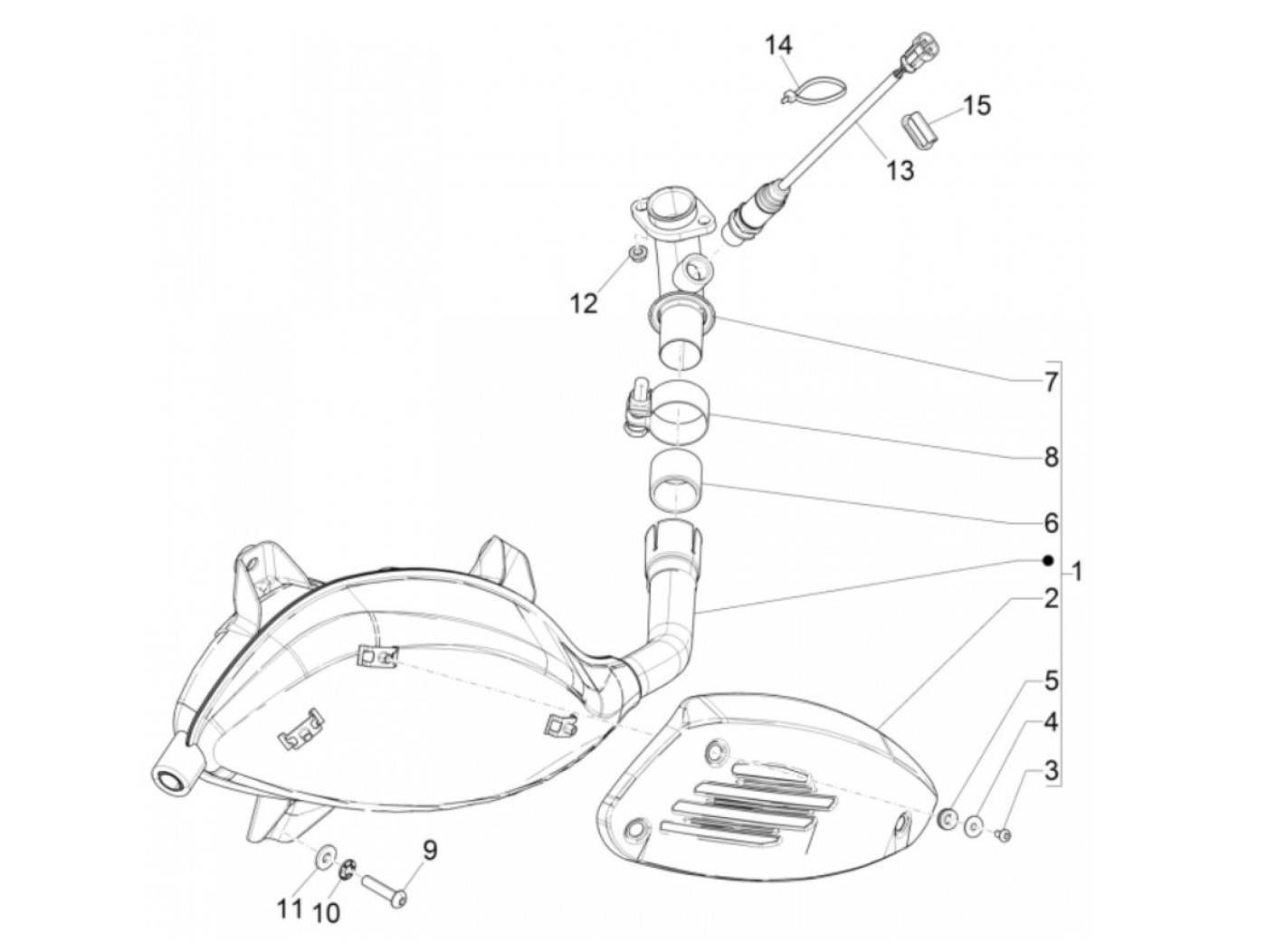 14
15
13
12
7
8
6
1
2
5
4
3
9
11
10